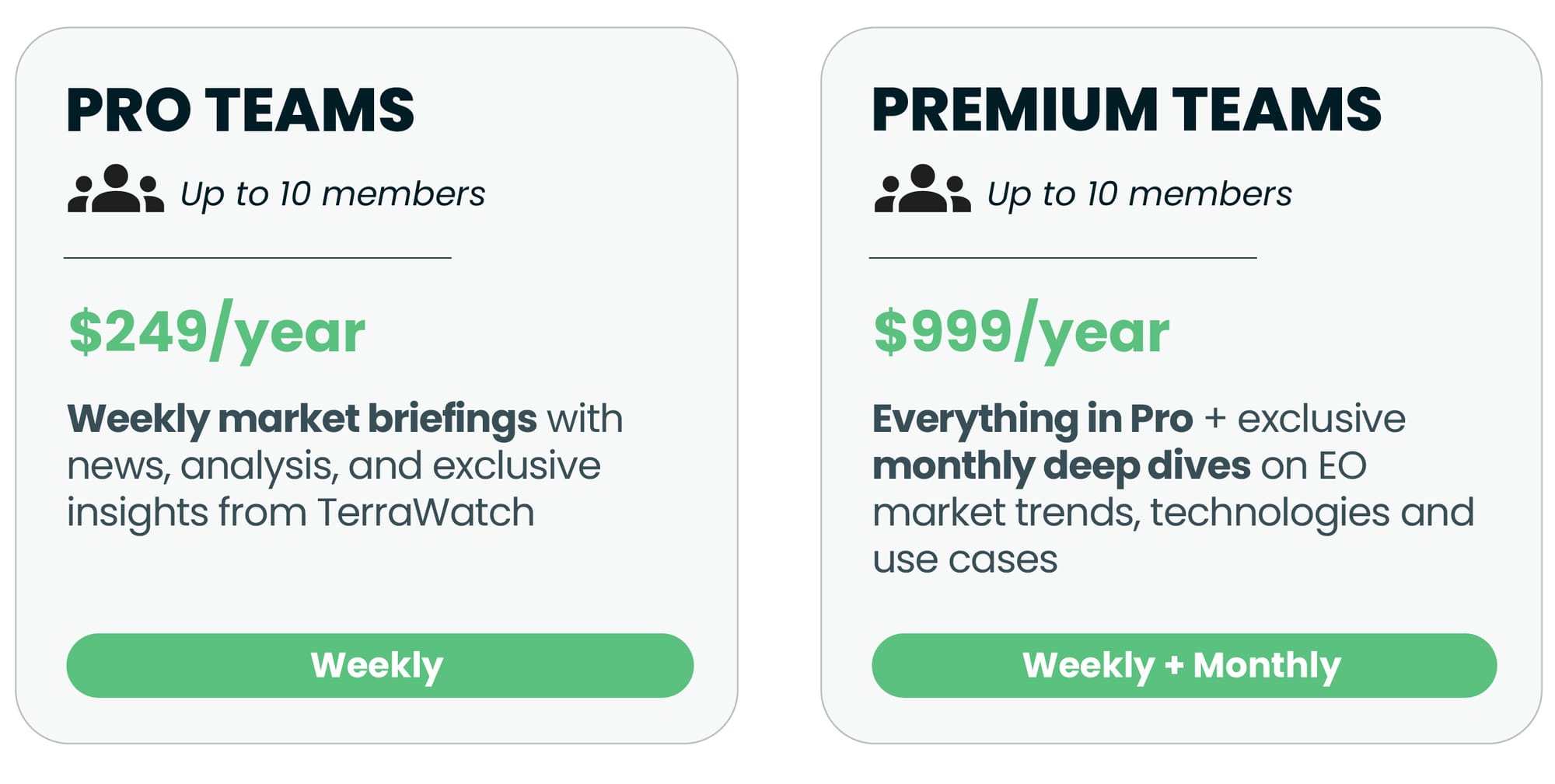 PRO TEAMS

Up to 10 members

$249/year

Weekly market briefings with news, analysis, and exclusive insights from TerraWatch

Weekly

PREMIUM TEAMS

Up to 10 members

$999/year

Everything in Pro + exclusive monthly deep dives on EO market trends, technologies and use cases

Weekly + Monthly